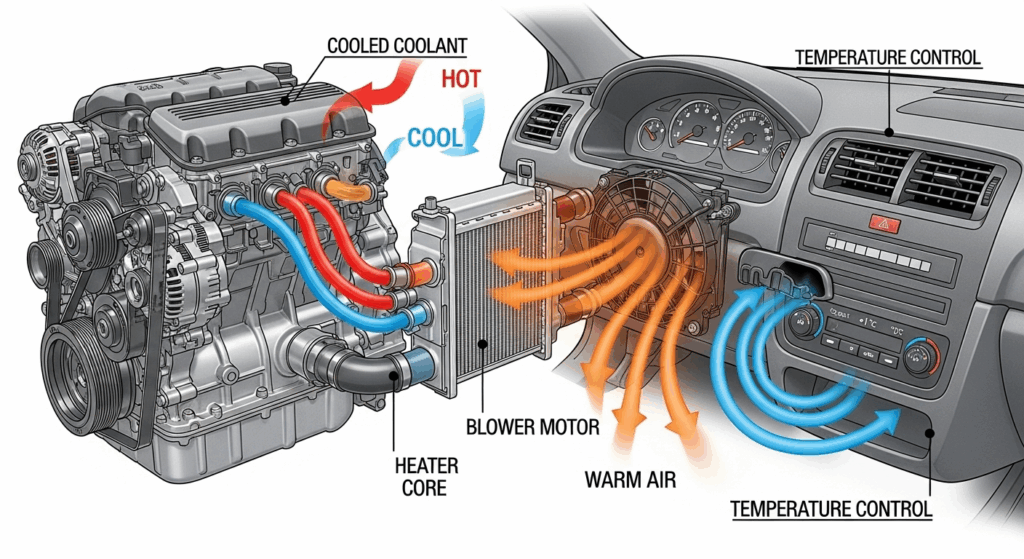 COOLED COOLANT
HOT
COOL
TEMPERATURE CONTROL
BLOWER MOTOR
HEATER CORE
WARM AIR
TEMPERATURE CONTROL